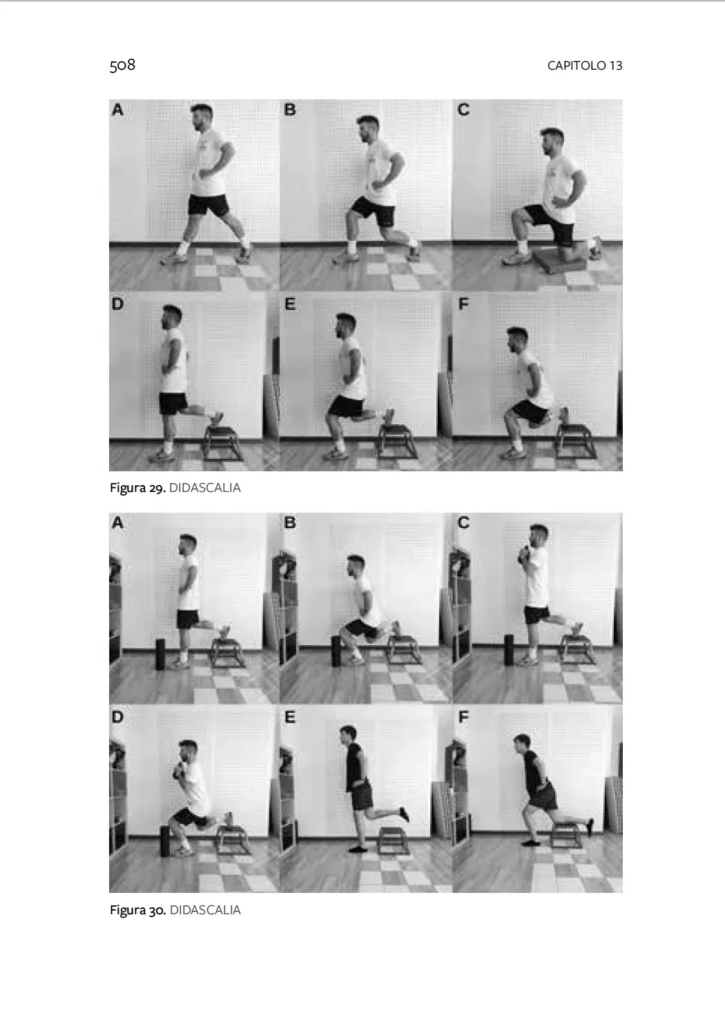 508

CAPITOLO 13

A B C D E F

Figura 29. DIDASCALIA

A B C D E F

Figura 30. DIDASCALIA