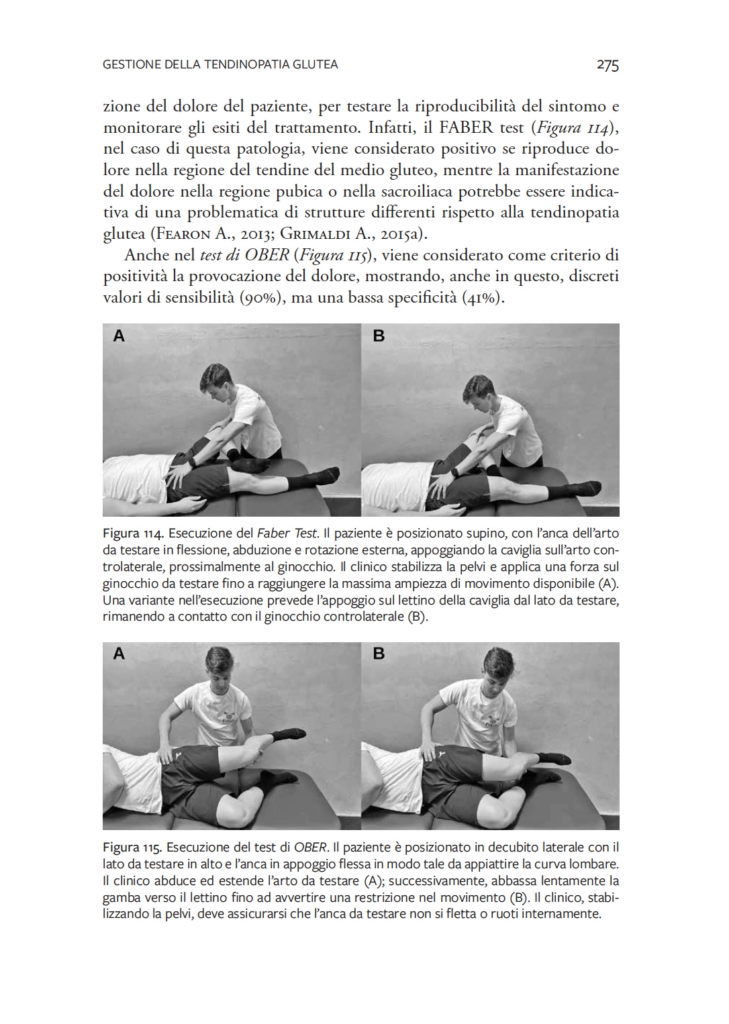 GESTIONE DELLA TENDINOPATIA GLUTEA

275

zione del dolore del paziente, per testare la riproducibilità del sintomo e monitorare gli esiti del trattamento. Infatti, il FABER test (Figura 114), nel caso di questa patologia, viene considerato positivo se riproduce dolore nella regione del tendine del medio gluteo, mentre la manifestazione del dolore nella regione pubica o nella sacroiliaca potrebbe essere indicativa di una problematica di strutture differenti rispetto alla tendinopatia glutea (Fearon A., 2013; Grimaldi A., 2015a).

Anche nel test di OBER (Figura 115), viene considerato come criterio di positività la provocazione del dolore, mostrando, anche in questo, discreti valori di sensibilità (90%), ma una bassa specificità (41%).

A

B

Figura 114. Esecuzione del Faber Test. Il paziente è posizionato supino, con l'anca dell'arto da testare in flessione, abduzione e rotazione esterna, appoggiando la caviglia sull'arto controlaterale, prossimalmente al ginocchio. Il clinico stabilizza la pelvi e applica una forza sul ginocchio da testare fino a raggiungere la massima ampiezza di movimento disponibile (A). Una variante nell'esecuzione prevede l'appoggio sul lettino della caviglia dal lato da testare, rimanendo a contatto con il ginocchio controlaterale (B).

A

B

Figura 115. Esecuzione del test di OBER. Il paziente è posizionato in decubito laterale con il lato da testare in alto e l'anca in appoggio flessa in modo tale da appiattire la curva lombare. Il clinico abduce ed estende l'arto da testare (A); successivamente, abbassa lentamente la gamba verso il lettino fino ad avvertire una restrizione nel movimento (B). Il clinico, stabilizzando la pelvi, deve assicurarsi che l'anca da testare non si fletta o ruoti internamente.